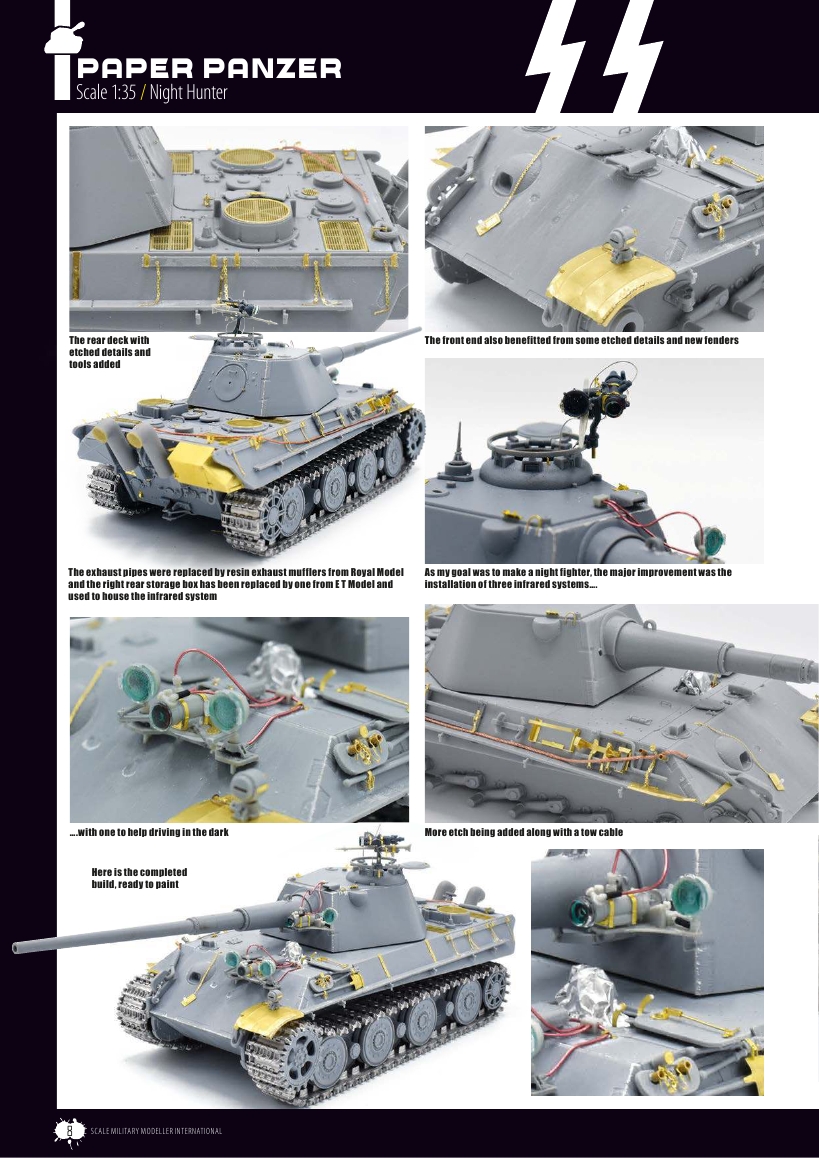 PAPER PANZER
Scale 1:35 / Night Hunter

The rear deck with etched details and tools added

The front end also benefitted from some etched details and new fenders

The exhaust pipes were replaced by resin exhaust mufflers from Royal Model and the right rear storage box has been replaced by one from E T Model and used to house the infrared system

As my goal was to make a night fighter, the major improvement was the installation of three infrared systems....

....with one to help driving in the dark

More etch being added along with a tow cable

Here is the completed build, ready to paint

8 SCALE MILITARY MODELLER INTERNATIONAL